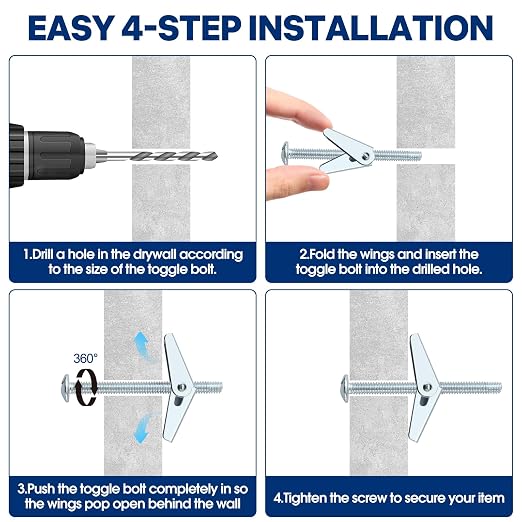 EASY 4-STEP INSTALLATION

1.Drill a hole in the drywall according to the size of the toggle bolt.

2.Fold the wings and insert the toggle bolt into the drilled hole.

360°

3.Push the toggle bolt completely in so the wings pop open behind the wall

4.Tighten the screw to secure your item