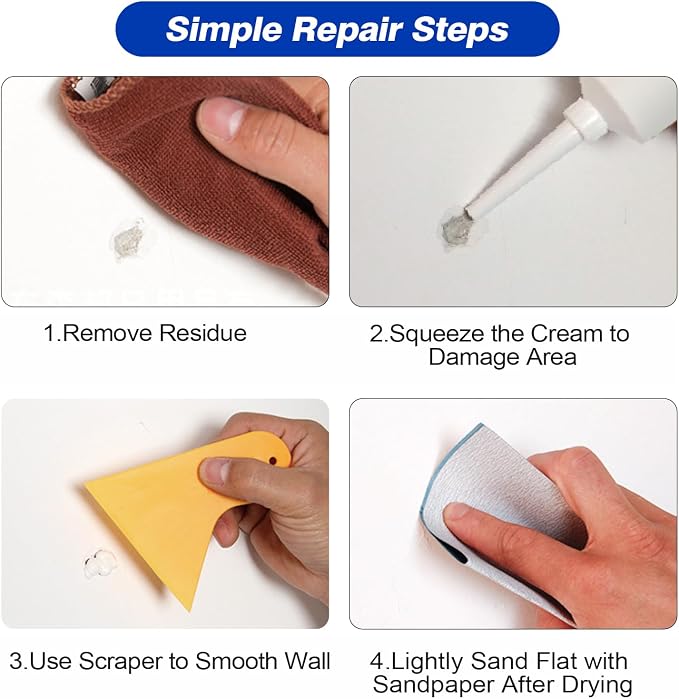 Simple Repair Steps

1.Remove Residue

2.Squeeze the Cream to Damage Area

3.Use Scraper to Smooth Wall

4.Lightly Sand Flat with Sandpaper After Drying