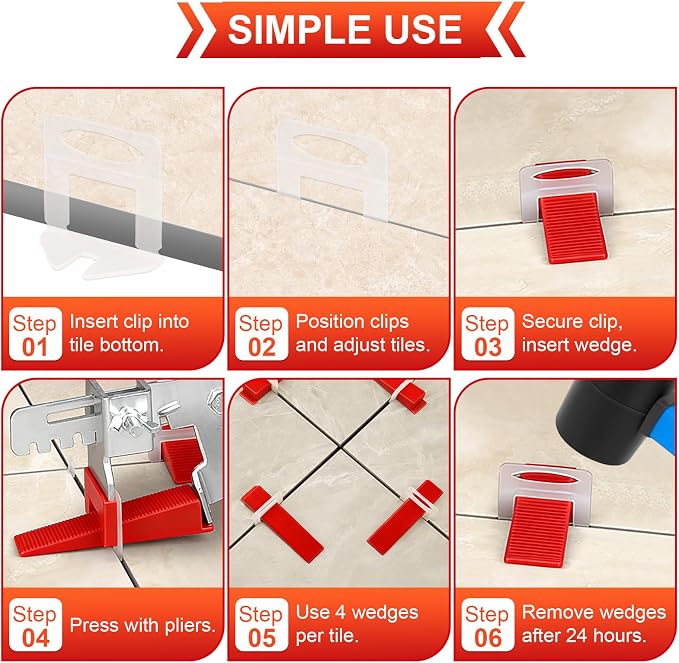 SIMPLE USE

Step 01 Insert clip into tile bottom.

Step 02 Position clips and adjust tiles.

Step 03 Secure clip, insert wedge.

Step 04 Press with pliers.

Step 05 Use 4 wedges per tile.

Step 06 Remove wedges after 24 hours.