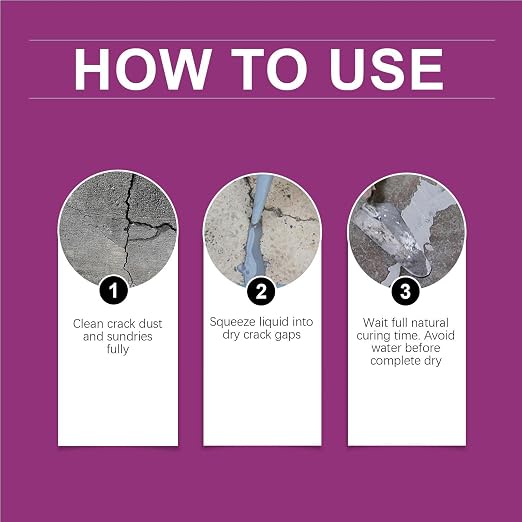 HOW TO USE

1

Clean crack dust and sundries fully

2

Squeeze liquid into dry crack gaps

3

Wait full natural curing time. Avoid water before complete dry