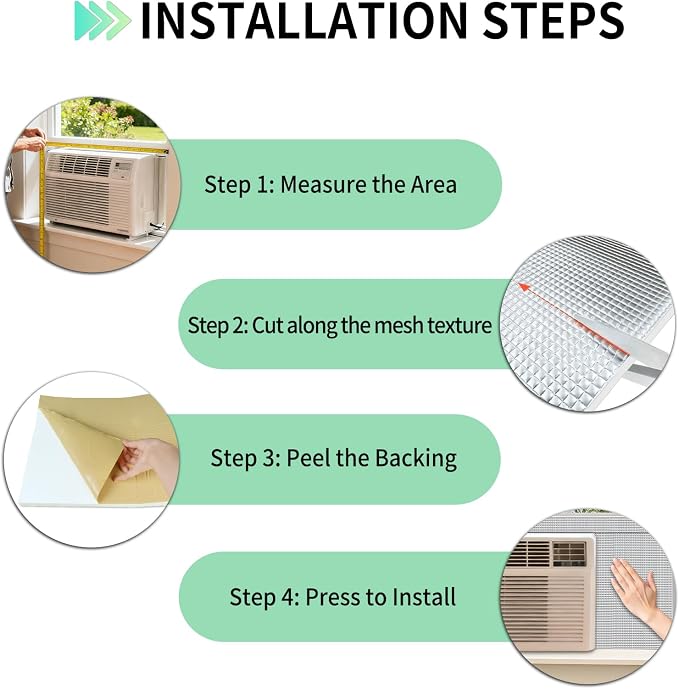 INSTALLATION STEPS

Step 1: Measure the Area

Step 2: Cut along the mesh texture

Step 3: Peel the Backing

Step 4: Press to Install