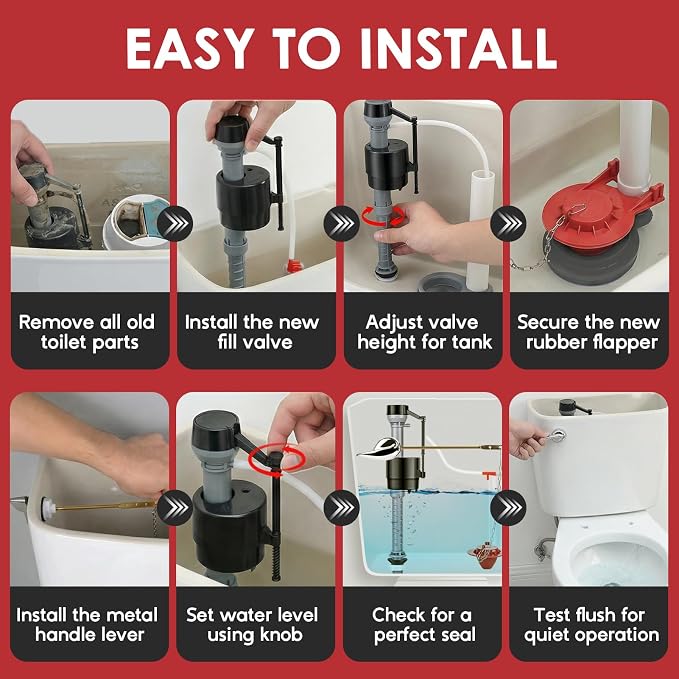 EASY TO INSTALL

Remove all old toilet parts

Install the new fill valve

Adjust valve height for tank

Secure the new rubber flapper

Install the metal handle lever

Set water level using knob

Check for a perfect seal

Test flush for quiet operation