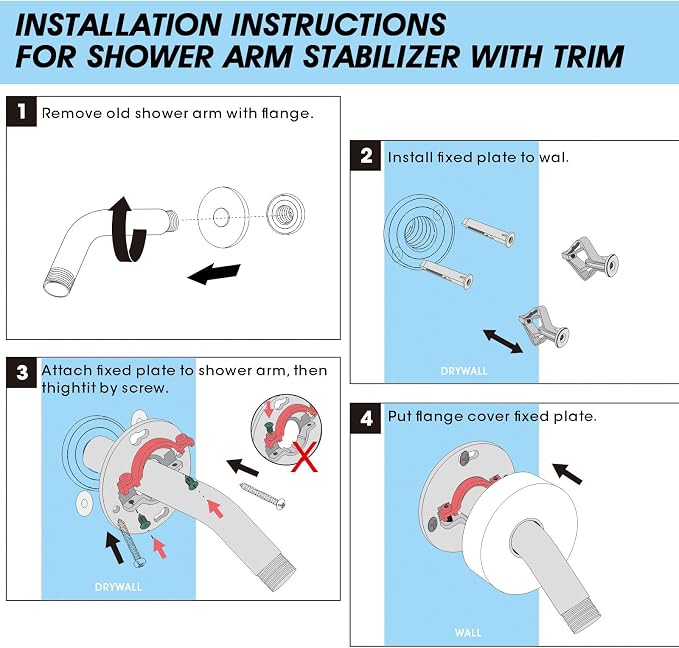 INSTALLATION INSTRUCTIONS
FOR SHOWER ARM STABILIZER WITH TRIM

1 Remove old shower arm with flange.

2 Install fixed plate to wal.

DRYWALL

3 Attach fixed plate to shower arm, then thightit by screw.

DRYWALL

4 Put flange cover fixed plate.

WALL