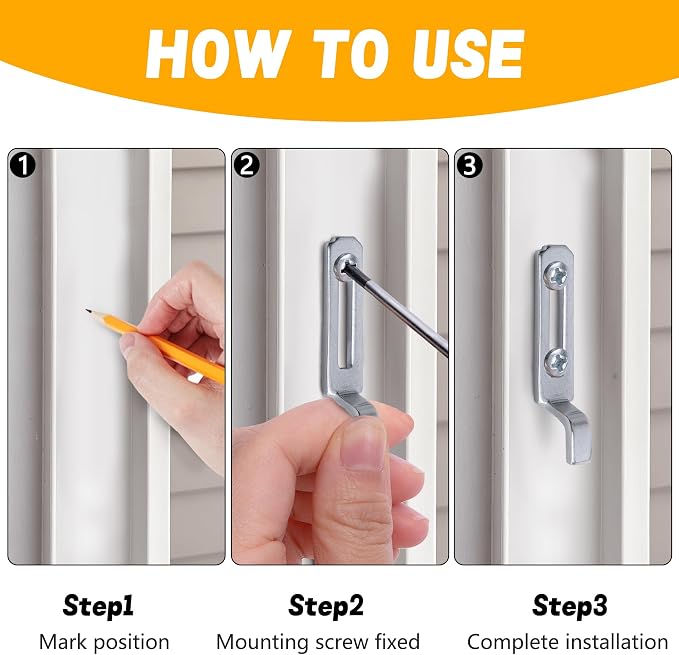 HOW TO USE

1

2

3

Step1
Mark position

Step2
Mounting screw fixed

Step3
Complete installation