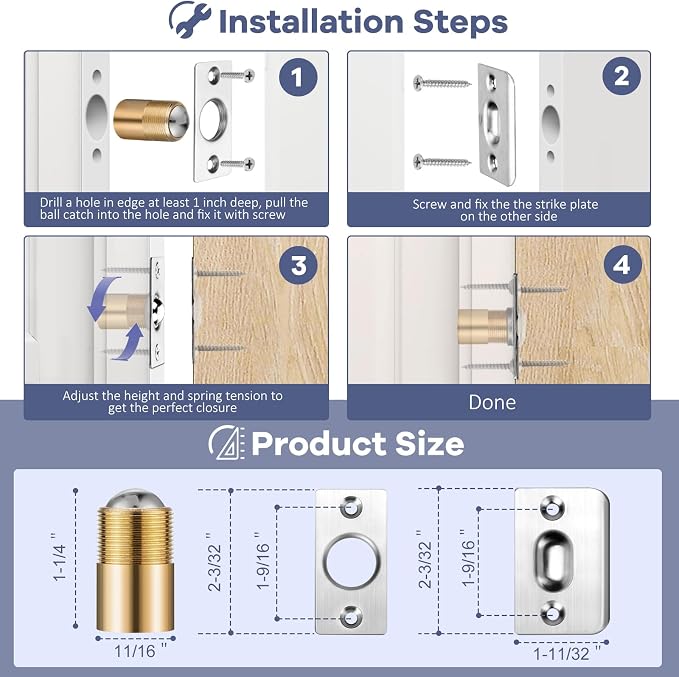 Installation Steps

1

Drill a hole in edge at least 1 inch deep, pull the ball catch into the hole and fix it with screw

2

Screw and fix the the strike plate on the other side

3

Adjust the height and spring tension to get the perfect closure

4

Done

Product Size

1-1/4 "

11/16 "

2-3/32 "

1-9/16 "

2-3/32 "

1-9/16 "

1-11/32 "