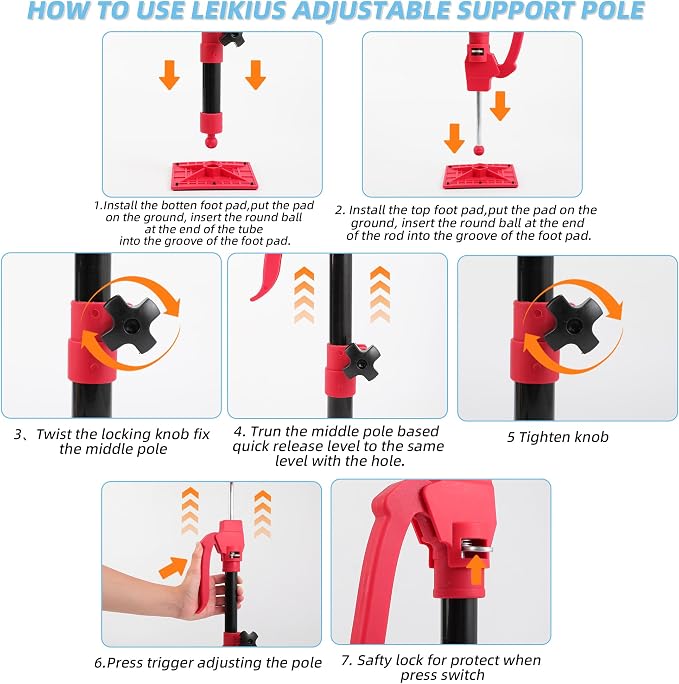 HOW TO USE LEIKIUS ADJUSTABLE SUPPORT POLE

1.Install the botten foot pad,put the pad on the ground, insert the round ball at the end of the tube into the groove of the foot pad.

2. Install the top foot pad,put the pad on the ground, insert the round ball at the end of the rod into the groove of the foot pad.

3、Twist the locking knob fix the middle pole

4. Trun the middle pole based quick release level to the same level with the hole.

5 Tighten knob

6.Press trigger adjusting the pole

7. Safty lock for protect when press switch