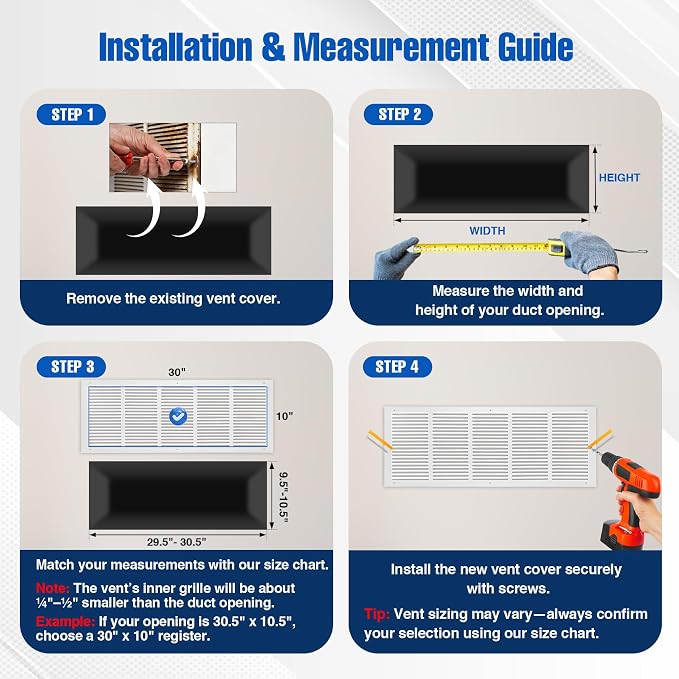 Installation & Measurement Guide

STEP 1

Remove the existing vent cover.

STEP 2

HEIGHT

WIDTH

Measure the width and height of your duct opening.

STEP 3

30"

10"

9.5"-10.5"

29.5"- 30.5"

Match your measurements with our size chart.

Note: The vent's inner grille will be about ¼"–½" smaller than the duct opening.

Example: If your opening is 30.5" x 10.5", choose a 30" x 10" register.

STEP 4

Install the new vent cover securely with screws.

Tip: Vent sizing may vary—always confirm your selection using our size chart.