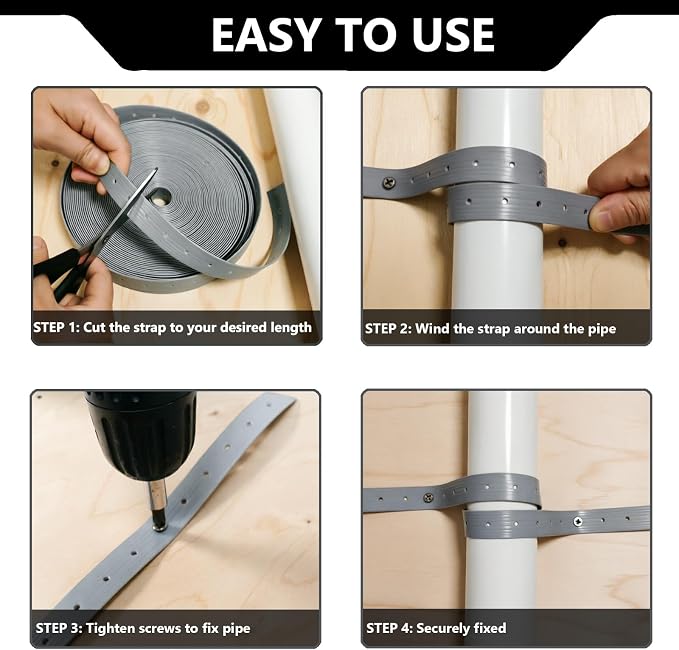 EASY TO USE

STEP 1: Cut the strap to your desired length

STEP 2: Wind the strap around the pipe

STEP 3: Tighten screws to fix pipe

STEP 4: Securely fixed