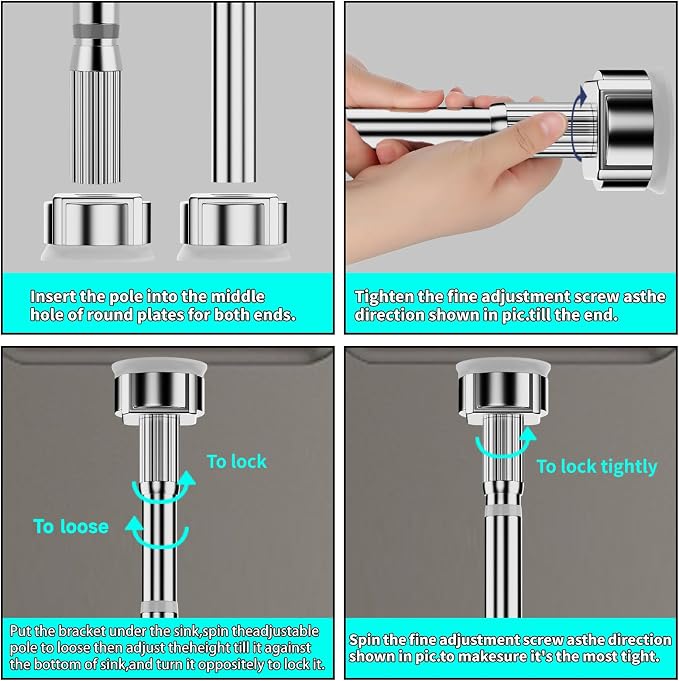 Insert the pole into the middle hole of round plates for both ends.

Tighten the fine adjustment screw asthe direction shown in pic.till the end.

To lock

To loose

Put the bracket under the sink,spin theadjustable pole to loose then adjust theheight till it against the bottom of sink,and turn it oppositely to lock it.

To lock tightly

Spin the fine adjustment screw asthe direction shown in pic.to makesure it's the most tight.