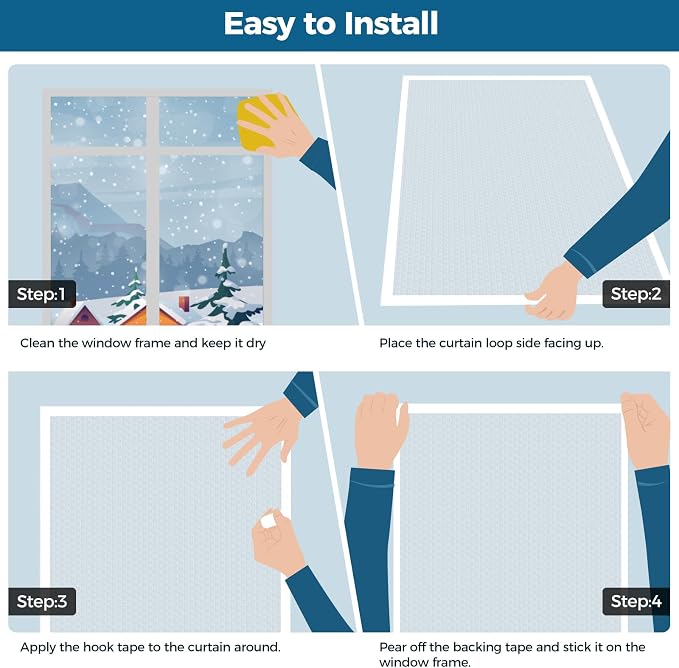 Easy to Install

Step:1

Clean the window frame and keep it dry

Step:2

Place the curtain loop side facing up.

Step:3

Apply the hook tape to the curtain around.

Step:4

Pear off the backing tape and stick it on the window frame.