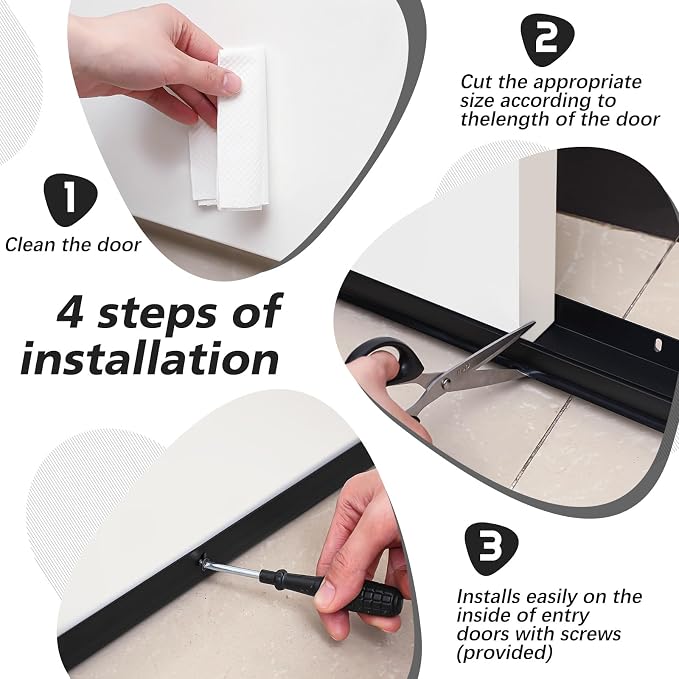 2

Cut the appropriate size according to thelength of the door

1

Clean the door

4 steps of installation

3

Installs easily on the inside of entry doors with screws (provided)