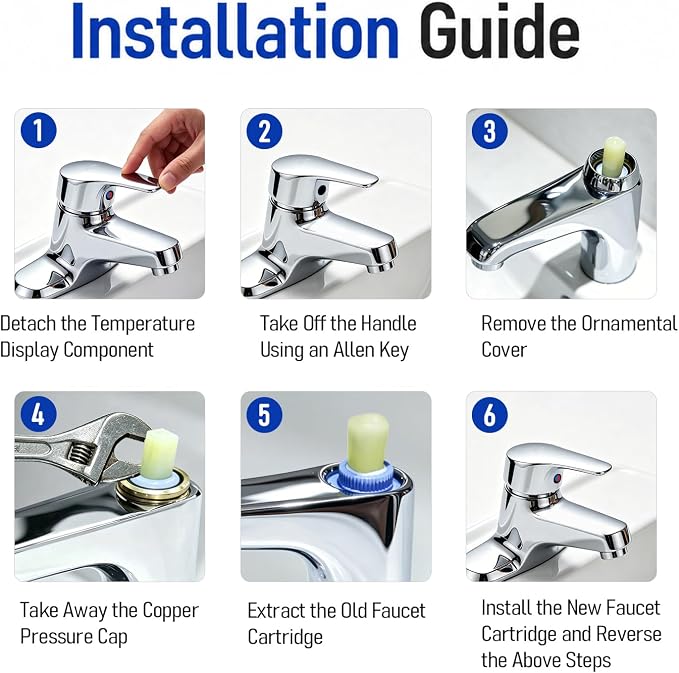 Installation Guide

1

Detach the Temperature Display Component

2

Take Off the Handle Using an Allen Key

3

Remove the Ornamental Cover

4

Take Away the Copper Pressure Cap

5

Extract the Old Faucet Cartridge

6

Install the New Faucet Cartridge and Reverse the Above Steps