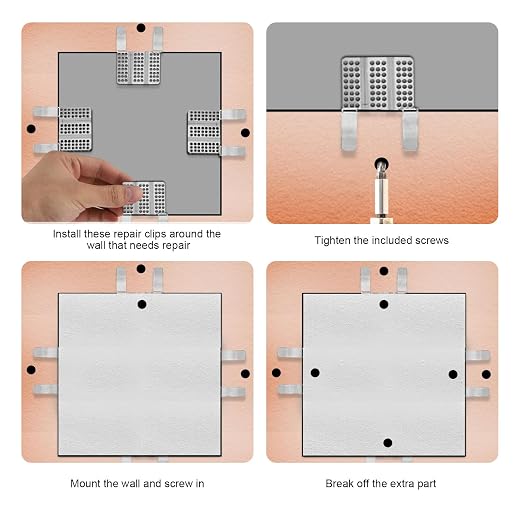 Install these repair clips around the wall that needs repair

Tighten the included screws

Mount the wall and screw in

Break off the extra part