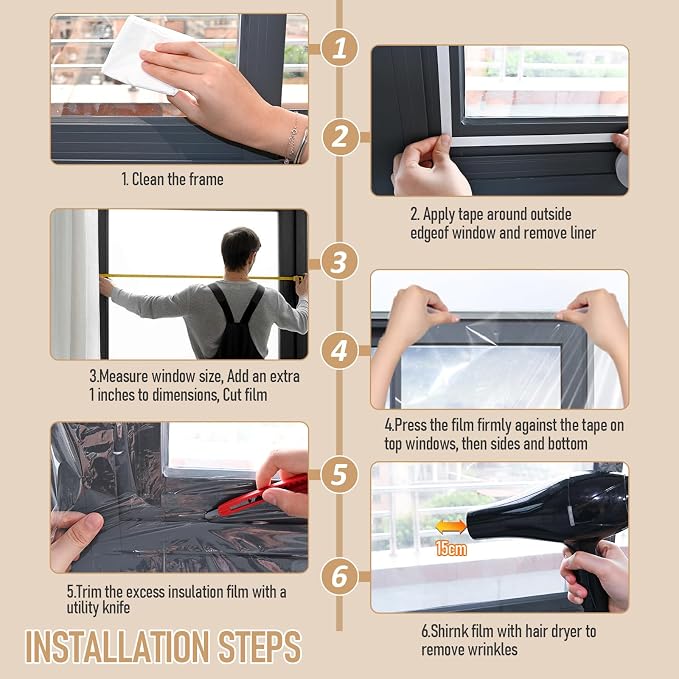 1

1. Clean the frame

2

2. Apply tape around outside edgeof window and remove liner

3

3.Measure window size, Add an extra 1 inches to dimensions, Cut film

4

4.Press the film firmly against the tape on top windows, then sides and bottom

5

5.Trim the excess insulation film with a utility knife

6

15cm

6.Shirnk film with hair dryer to remove wrinkles

INSTALLATION STEPS