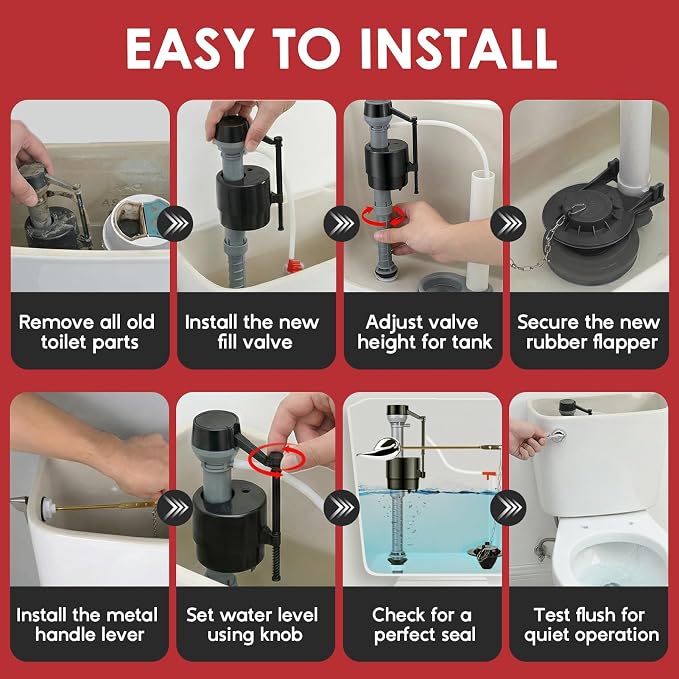 EASY TO INSTALL

Remove all old toilet parts

Install the new fill valve

Adjust valve height for tank

Secure the new rubber flapper

Install the metal handle lever

Set water level using knob

Check for a perfect seal

Test flush for quiet operation