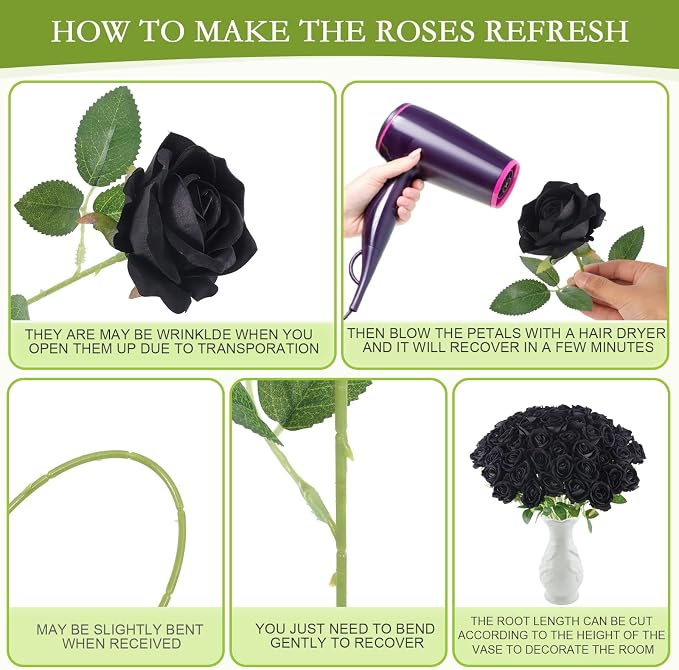 HOW TO MAKE THE ROSES REFRESH

THEY ARE MAY BE WRINKLDE WHEN YOU OPEN THEM UP DUE TO TRANSPORATION

THEN BLOW THE PETALS WITH A HAIR DRYER AND IT WILL RECOVER IN A FEW MINUTES

MAY BE SLIGHTLY BENT WHEN RECEIVED

YOU JUST NEED TO BEND GENTLY TO RECOVER

THE ROOT LENGTH CAN BE CUT ACCORDING TO THE HEIGHT OF THE VASE TO DECORATE THE ROOM