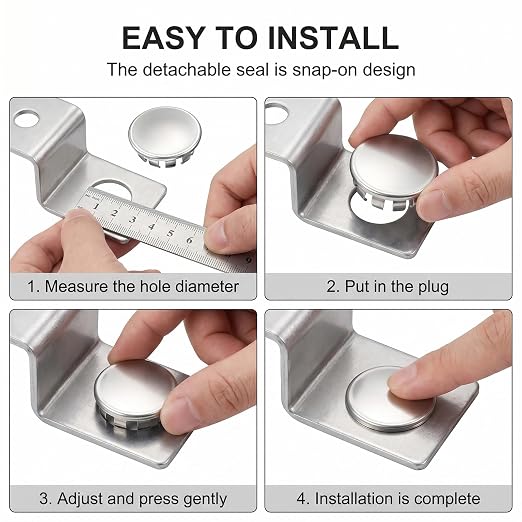 EASY TO INSTALL

The detachable seal is snap-on design

1 2 3 4 5 6

1. Measure the hole diameter

2. Put in the plug

3. Adjust and press gently

4. Installation is complete