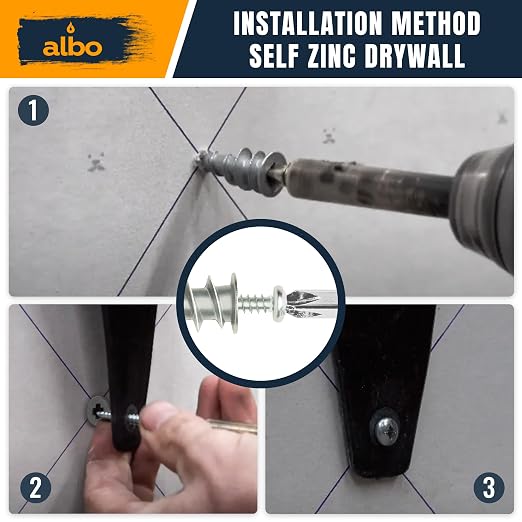 albo

INSTALLATION METHOD
SELF ZINC DRYWALL

1

2

3