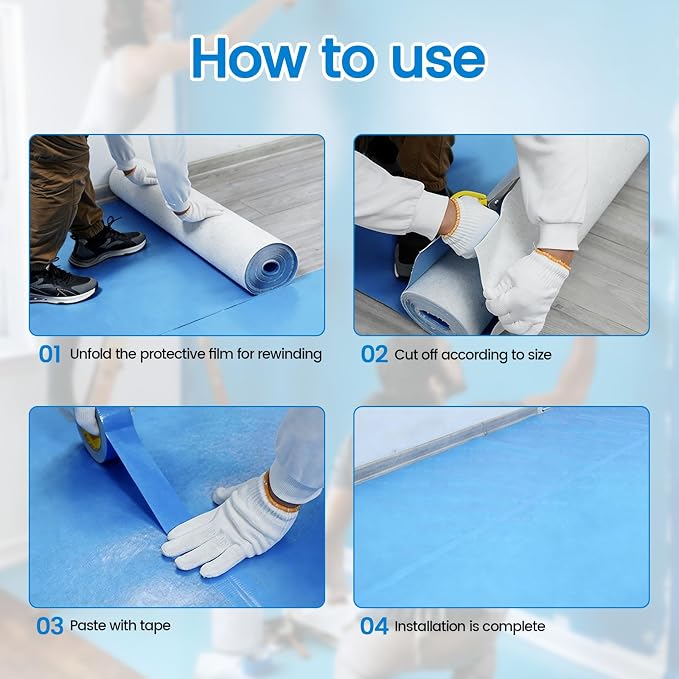 How to use

01 Unfold the protective film for rewinding

02 Cut off according to size

03 Paste with tape

04 Installation is complete