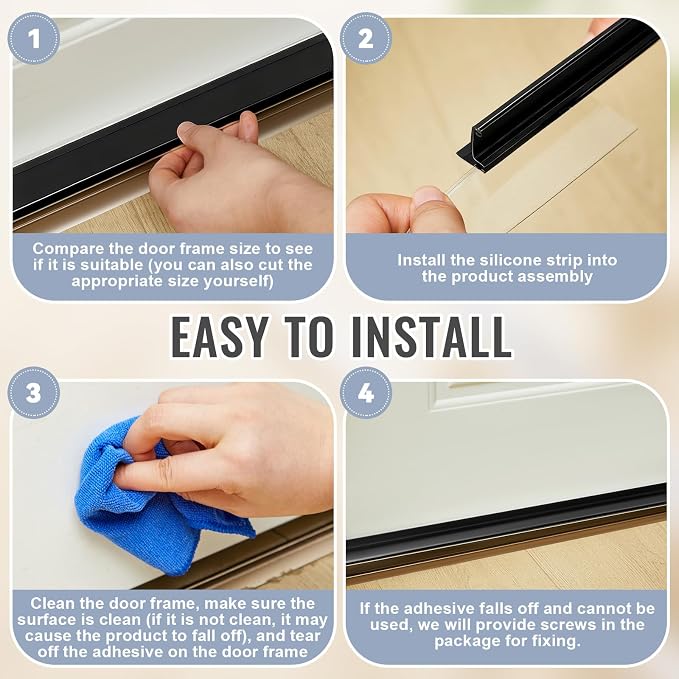 1

Compare the door frame size to see if it is suitable (you can also cut the appropriate size yourself)

2

Install the silicone strip into the product assembly

EASY TO INSTALL

3

Clean the door frame, make sure the surface is clean (if it is not clean, it may cause the product to fall off), and tear off the adhesive on the door frame

4

If the adhesive falls off and cannot be used, we will provide screws in the package for fixing.