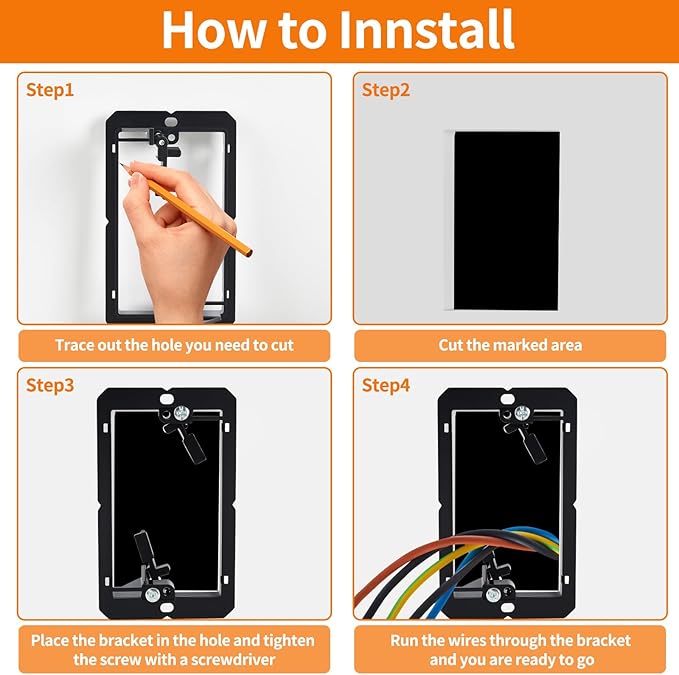 How to Innstall

Step1

Trace out the hole you need to cut

Step2

Cut the marked area

Step3

Place the bracket in the hole and tighten the screw with a screwdriver

Step4

Run the wires through the bracket and you are ready to go