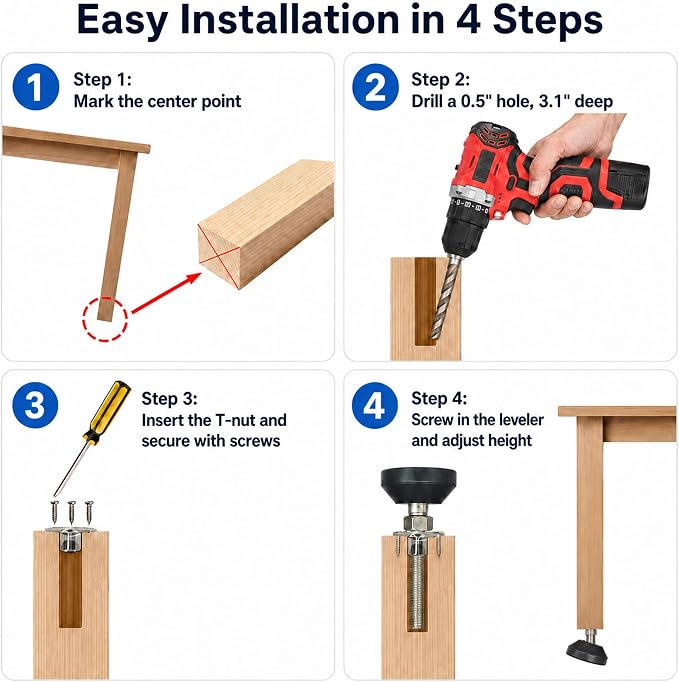 Easy Installation in 4 Steps

1
Step 1:
Mark the center point

2
Step 2:
Drill a 0.5" hole, 3.1" deep

3
Step 3:
Insert the T-nut and secure with screws

4
Step 4:
Screw in the leveler and adjust height