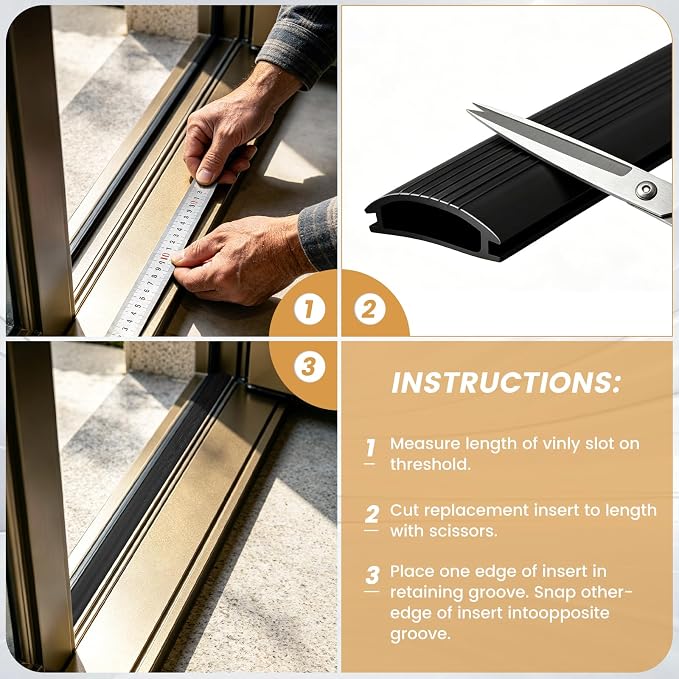 1

2

3

INSTRUCTIONS:

1 Measure length of vinly slot on threshold.

2 Cut replacement insert to length with scissors.

3 Place one edge of insert in retaining groove. Snap other-edge of insert intoopposite groove.