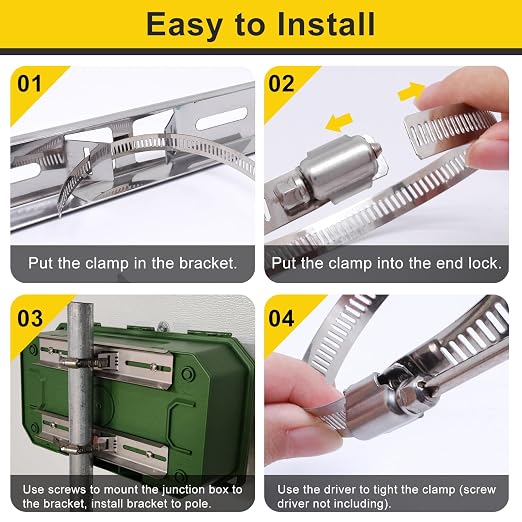 Easy to Install

01

Put the clamp in the bracket.

02

Put the clamp into the end lock.

03

Use screws to mount the junction box to the bracket, install bracket to pole.

04

Use the driver to tight the clamp (screw driver not including).