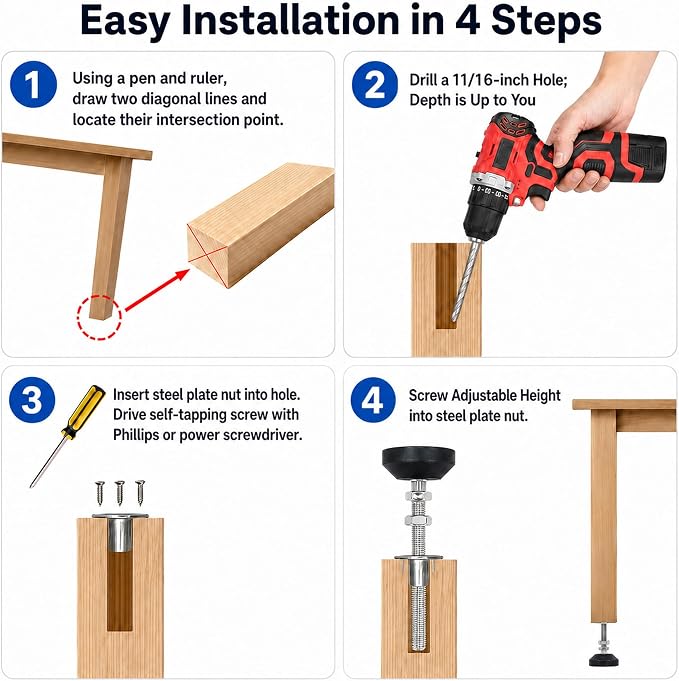 Easy Installation in 4 Steps

1
Using a pen and ruler, draw two diagonal lines and locate their intersection point.

2
Drill a 11/16-inch Hole; Depth is Up to You

3
Insert steel plate nut into hole. Drive self-tapping screw with Phillips or power screwdriver.

4
Screw Adjustable Height into steel plate nut.