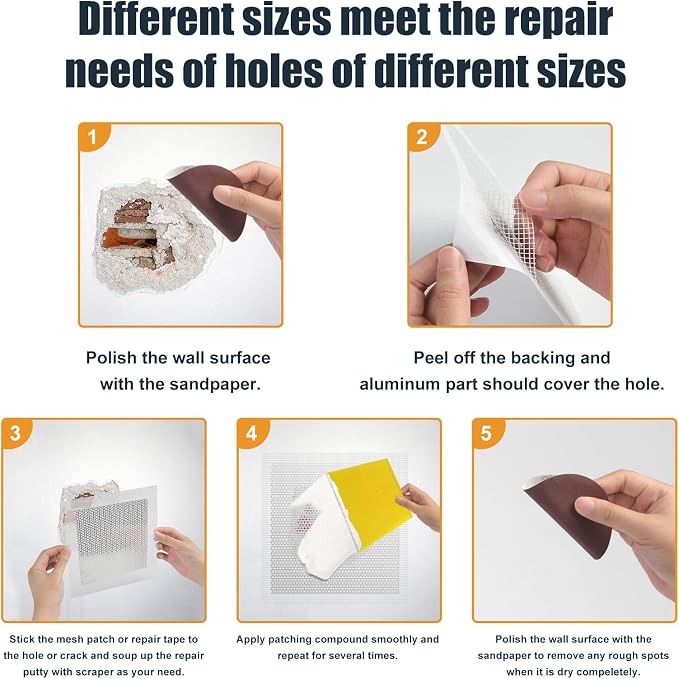 Different sizes meet the repair needs of holes of different sizes

1

Polish the wall surface with the sandpaper.

2

Peel off the backing and aluminum part should cover the hole.

3

Stick the mesh patch or repair tape to the hole or crack and soup up the repair putty with scraper as your need.

4

Apply patching compound smoothly and repeat for several times.

5

Polish the wall surface with the sandpaper to remove any rough spots when it is dry compeletely.