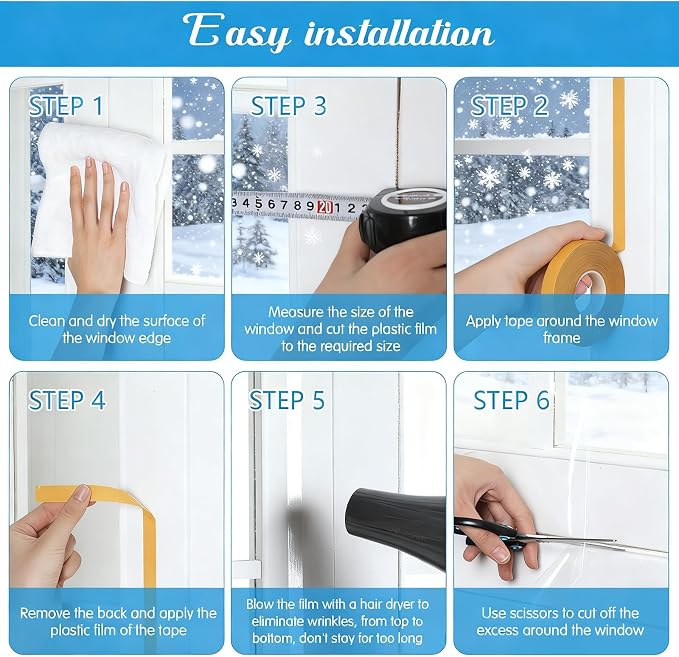 Easy installation

STEP 1

Clean and dry the surface of the window edge

STEP 3

3 4 5 6 7 8 9 20 1 2

Measure the size of the window and cut the plastic film to the required size

STEP 2

Apply tape around the window frame

STEP 4

Remove the back and apply the plastic film of the tape

STEP 5

Blow the film with a hair dryer to eliminate wrinkles, from top to bottom, don't stay for too long

STEP 6

Use scissors to cut off the excess around the window