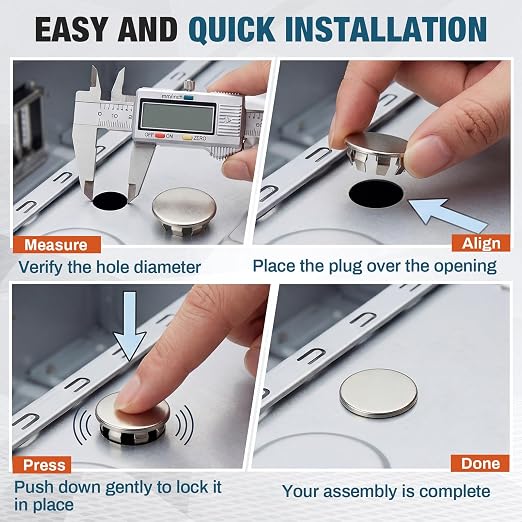 EASY AND QUICK INSTALLATION

OFF ON ZERO

Measure

Verify the hole diameter

Align

Place the plug over the opening

Press

Push down gently to lock it in place

Done

Your assembly is complete