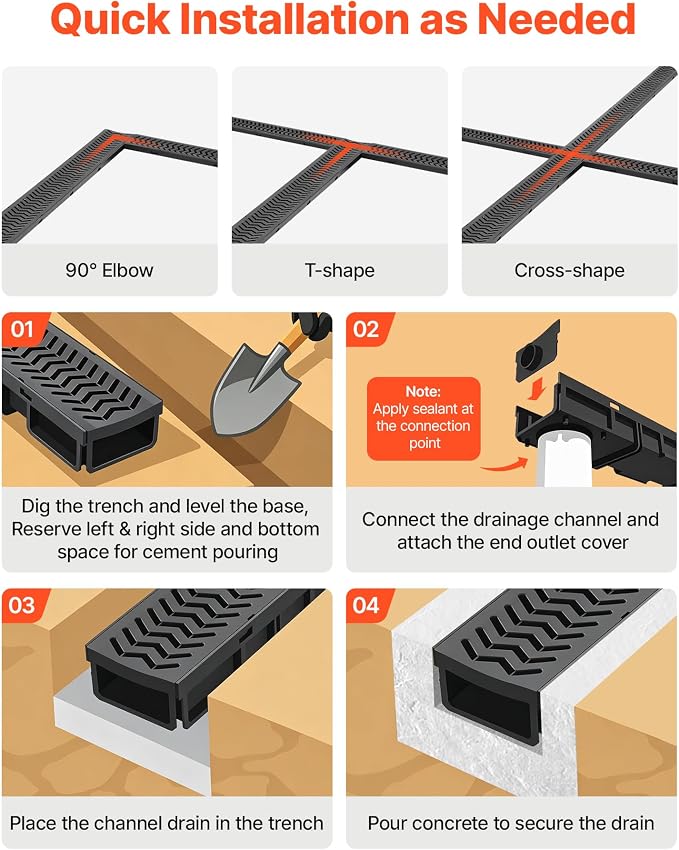 Quick Installation as Needed

90° Elbow

T-shape

Cross-shape

01

Dig the trench and level the base, Reserve left & right side and bottom space for cement pouring

02

Note:
Apply sealant at the connection point

Connect the drainage channel and attach the end outlet cover

03

Place the channel drain in the trench

04

Pour concrete to secure the drain