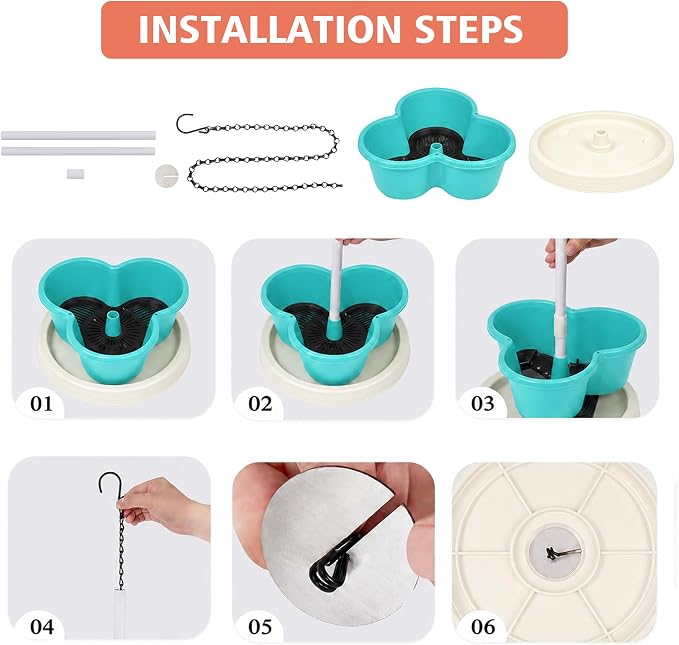 INSTALLATION STEPS

01

02

03

04

05

06