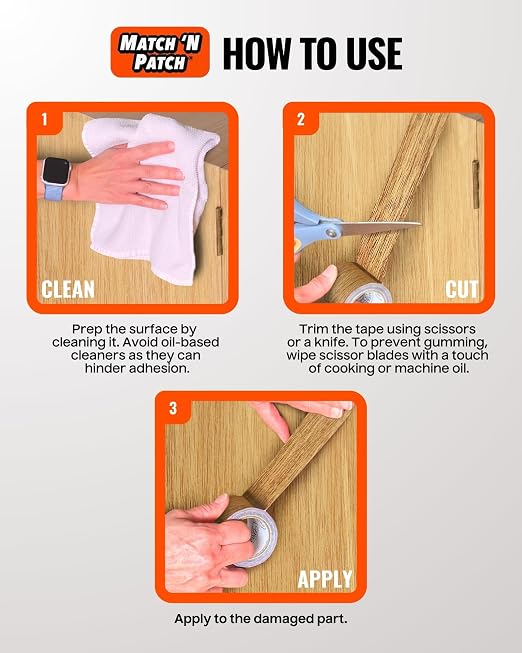 MATCH 'N PATCH HOW TO USE

1

CLEAN

Prep the surface by cleaning it. Avoid oil-based cleaners as they can hinder adhesion.

2

CUT

Trim the tape using scissors or a knife. To prevent gumming, wipe scissor blades with a touch of cooking or machine oil.

3

APPLY

Apply to the damaged part.