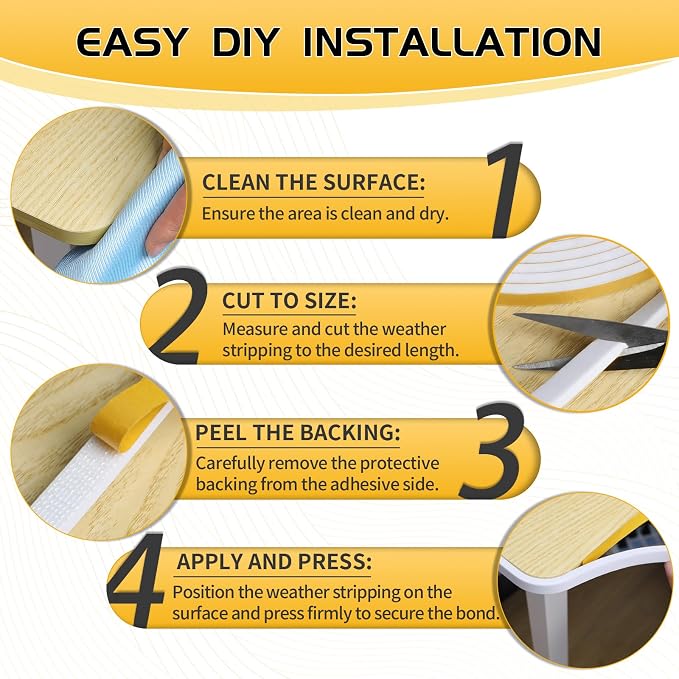 EASY DIY INSTALLATION

1
CLEAN THE SURFACE:
Ensure the area is clean and dry.

2
CUT TO SIZE:
Measure and cut the weather stripping to the desired length.

3
PEEL THE BACKING:
Carefully remove the protective backing from the adhesive side.

4
APPLY AND PRESS:
Position the weather stripping on the surface and press firmly to secure the bond.