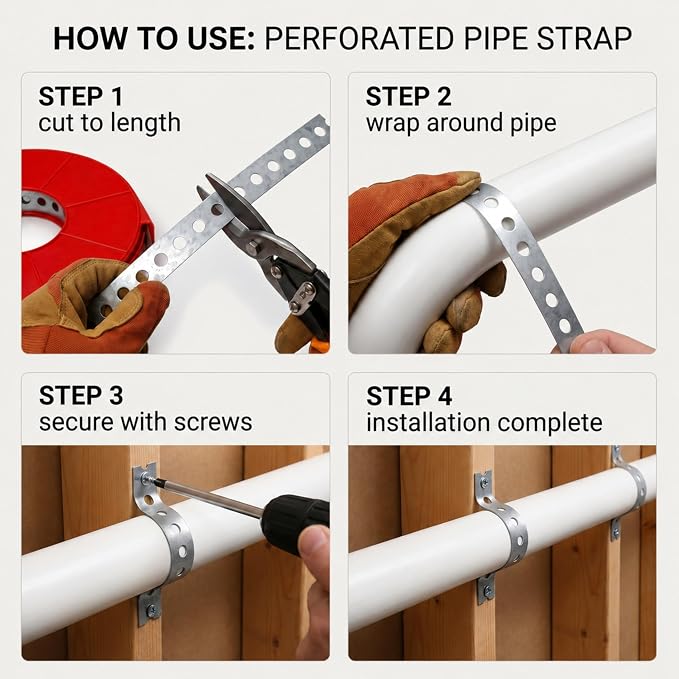 HOW TO USE: PERFORATED PIPE STRAP

STEP 1
cut to length

STEP 2
wrap around pipe

STEP 3
secure with screws

STEP 4
installation complete