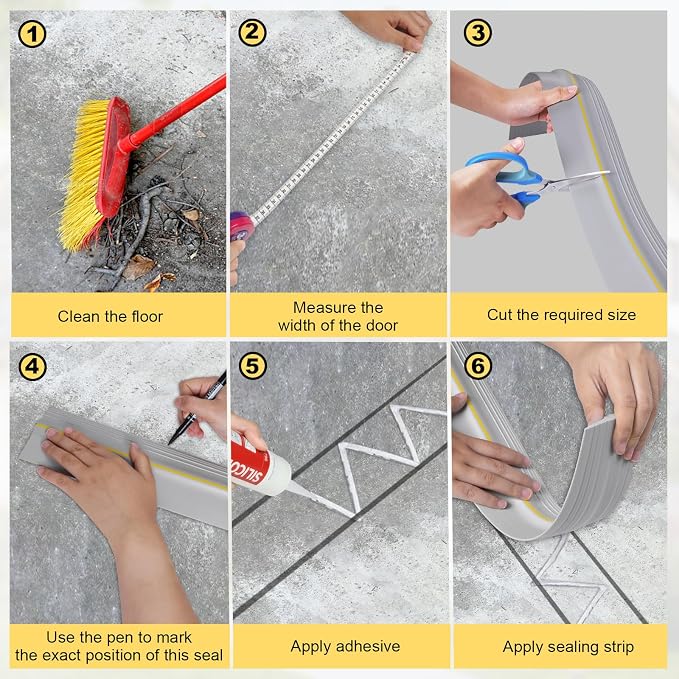 1
Clean the floor

2
Measure the width of the door

3
Cut the required size

4
Use the pen to mark the exact position of this seal

5
SILICO
Apply adhesive

6
Apply sealing strip