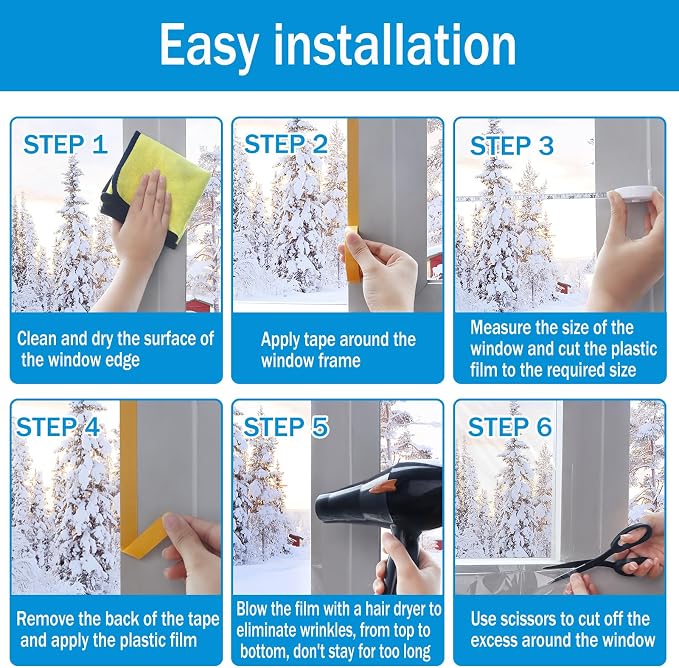 Easy installation

STEP 1

Clean and dry the surface of the window edge

STEP 2

Apply tape around the window frame

STEP 3

Measure the size of the window and cut the plastic film to the required size

STEP 4

Remove the back of the tape and apply the plastic film

STEP 5

Blow the film with a hair dryer to eliminate wrinkles, from top to bottom, don't stay for too long

STEP 6

Use scissors to cut off the excess around the window