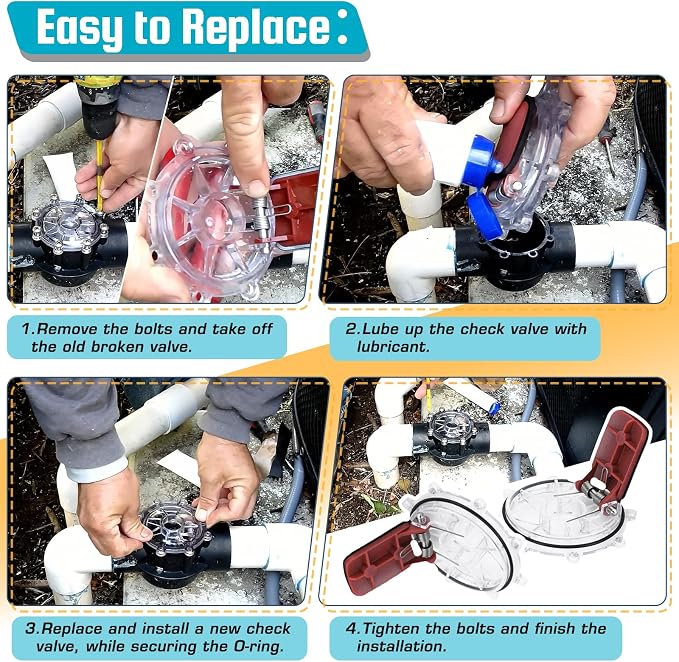 Easy to Replace:

1.Remove the bolts and take off the old broken valve.

2.Lube up the check valve with lubricant.

3.Replace and install a new check valve, while securing the O-ring.

4.Tighten the bolts and finish the installation.