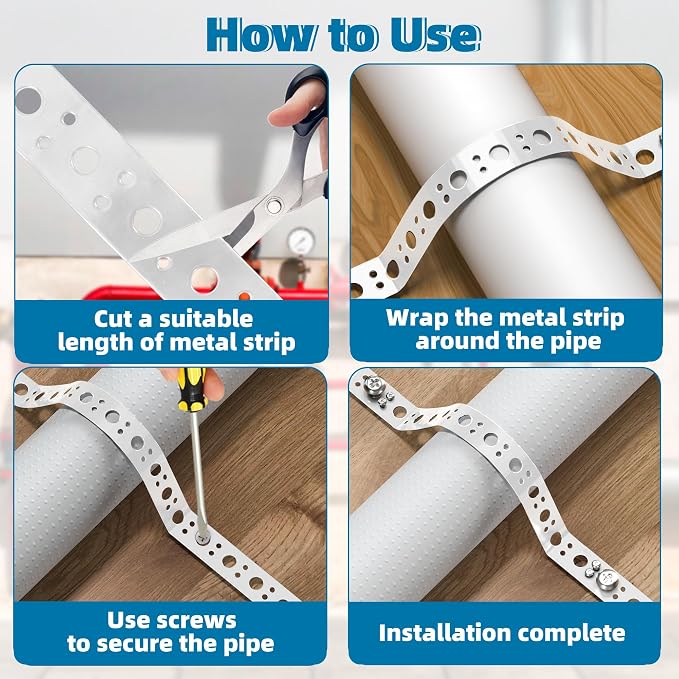 How to Use

Cut a suitable length of metal strip

Wrap the metal strip around the pipe

Use screws to secure the pipe

Installation complete