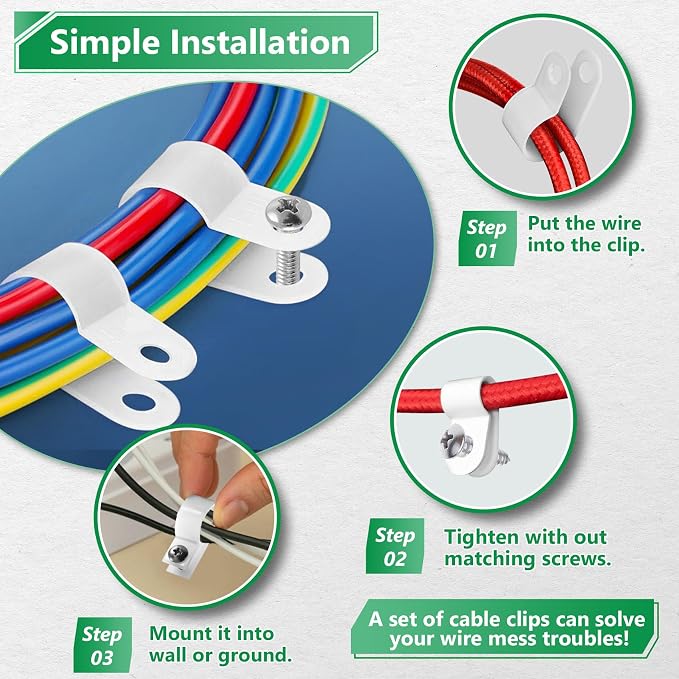 Simple Installation

Step 01 Put the wire into the clip.

Step 02 Tighten with out matching screws.

Step 03 Mount it into wall or ground.

A set of cable clips can solve your wire mess troubles!