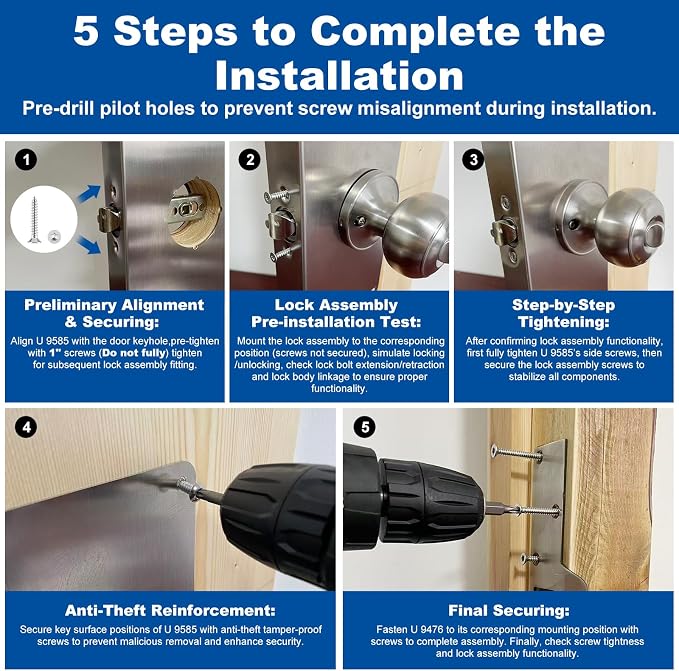 5 Steps to Complete the Installation

Pre-drill pilot holes to prevent screw misalignment during installation.

1

Preliminary Alignment & Securing:

Align U 9585 with the door keyhole,pre-tighten with 1" screws (Do not fully) tighten for subsequent lock assembly fitting.

2

Lock Assembly Pre-installation Test:

Mount the lock assembly to the corresponding position (screws not secured), simulate locking /unlocking, check lock bolt extension/retraction and lock body linkage to ensure proper functionality.

3

Step-by-Step Tightening:

After confirming lock assembly functionality, first fully tighten U 9585's side screws, then secure the lock assembly screws to stabilize all components.

4

Anti-Theft Reinforcement:

Secure key surface positions of U 9585 with anti-theft tamper-proof screws to prevent malicious removal and enhance security.

5

Final Securing:

Fasten U 9476 to its corresponding mounting position with screws to complete assembly. Finally, check screw tightness and lock assembly functionality.