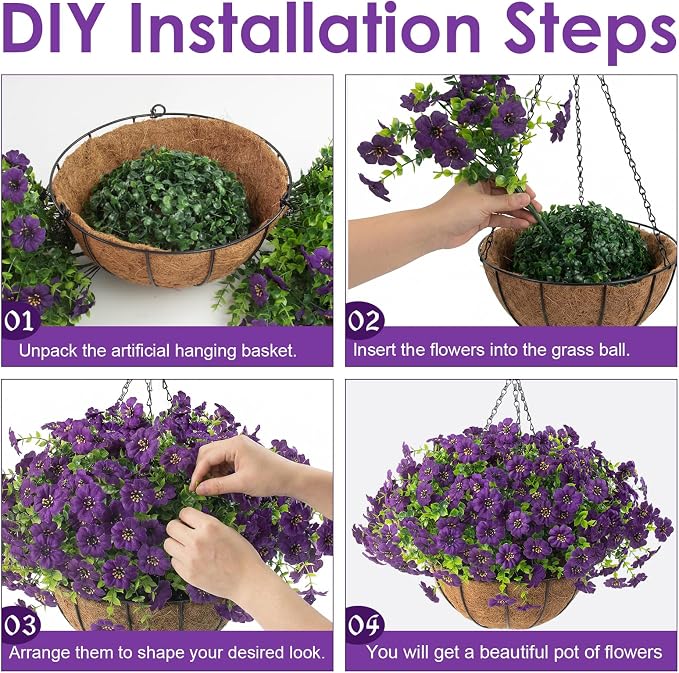 DIY Installation Steps

01
Unpack the artificial hanging basket.

02
Insert the flowers into the grass ball.

03
Arrange them to shape your desired look.

04
You will get a beautiful pot of flowers