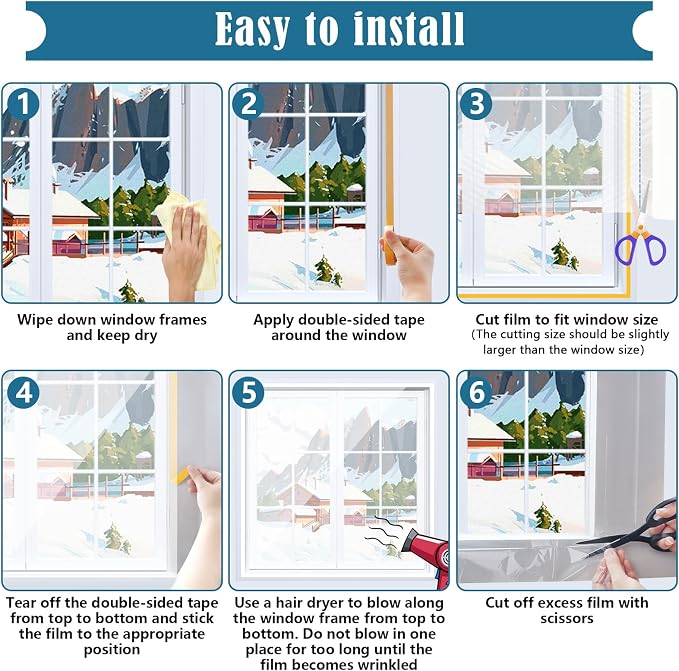 Easy to install

1
Wipe down window frames and keep dry

2
Apply double-sided tape around the window

3
Cut film to fit window size
(The cutting size should be slightly larger than the window size)

4
Tear off the double-sided tape from top to bottom and stick the film to the appropriate position

5
Use a hair dryer to blow along the window frame from top to bottom. Do not blow in one place for too long until the film becomes wrinkled

6
Cut off excess film with scissors