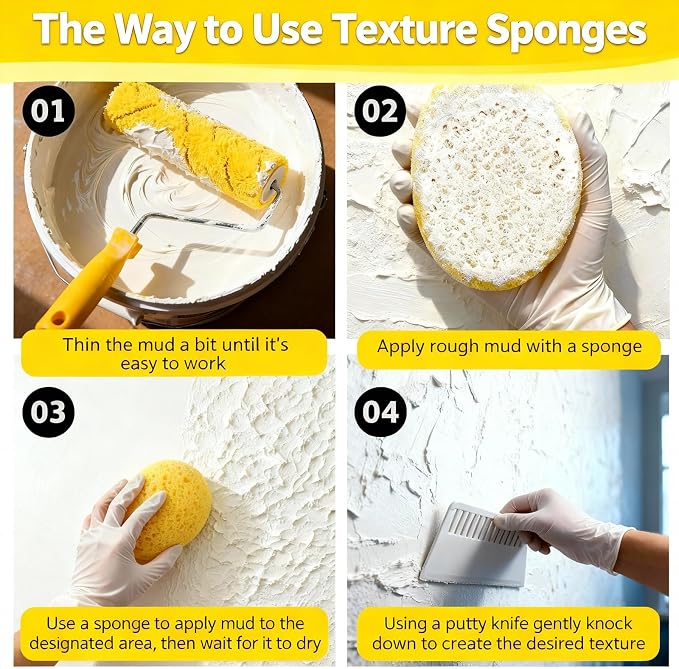 The Way to Use Texture Sponges

01

Thin the mud a bit until it's easy to work

02

Apply rough mud with a sponge

03

Use a sponge to apply mud to the designated area, then wait for it to dry

04

Using a putty knife gently knock down to create the desired texture