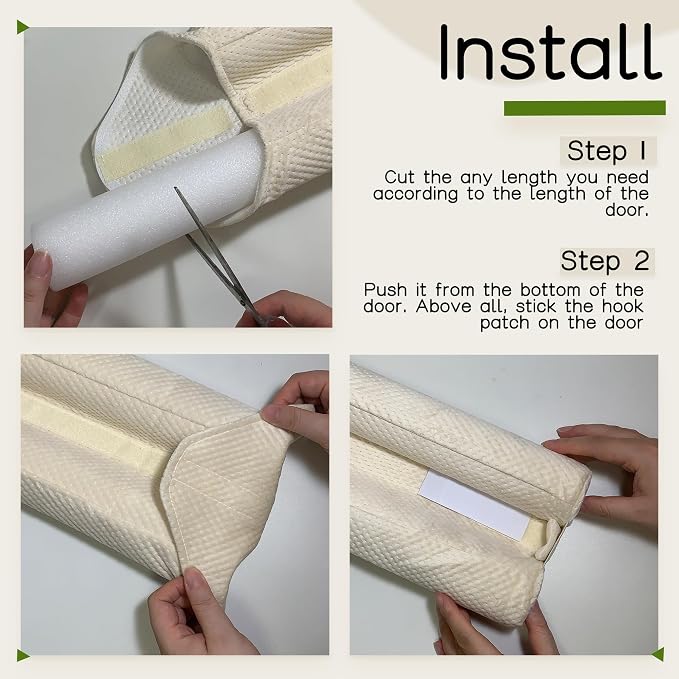 Install

Step 1

Cut the any length you need according to the length of the door.

Step 2

Push it from the bottom of the door. Above all, stick the hook patch on the door