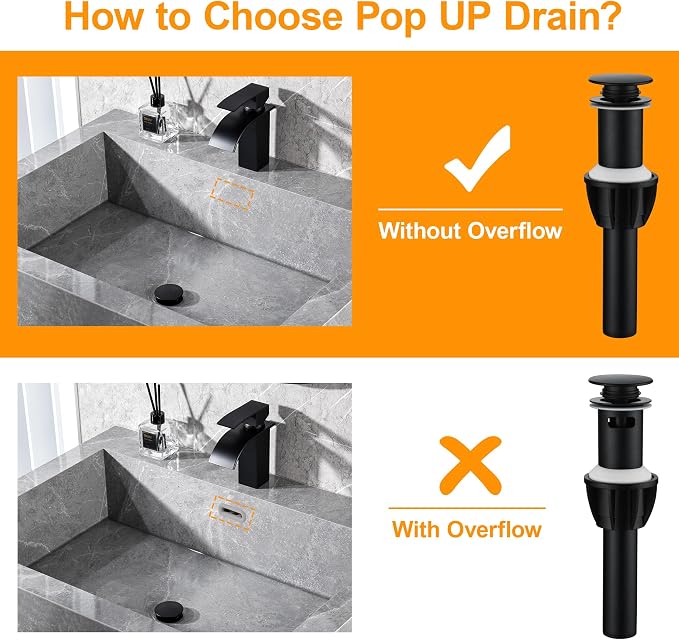 How to Choose Pop UP Drain?

Without Overflow

With Overflow