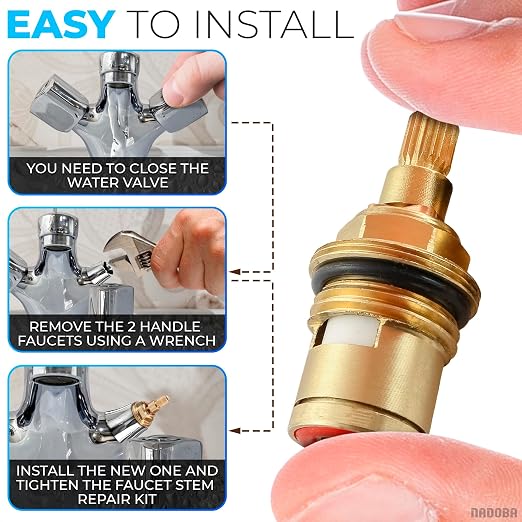 EASY TO INSTALL

YOU NEED TO CLOSE THE WATER VALVE

REMOVE THE 2 HANDLE FAUCETS USING A WRENCH

INSTALL THE NEW ONE AND TIGHTEN THE FAUCET STEM REPAIR KIT

NADOBA