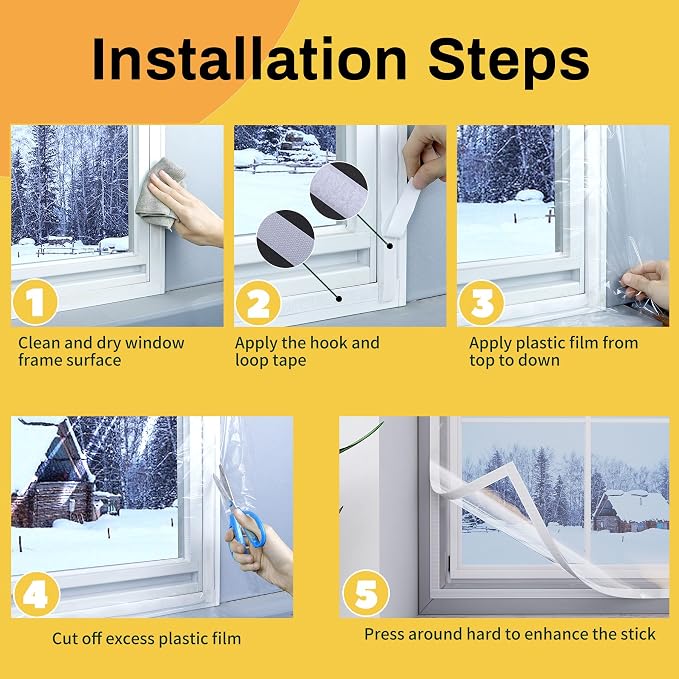 Installation Steps

1

Clean and dry window frame surface

2

Apply the hook and loop tape

3

Apply plastic film from top to down

4

Cut off excess plastic film

5

Press around hard to enhance the stick